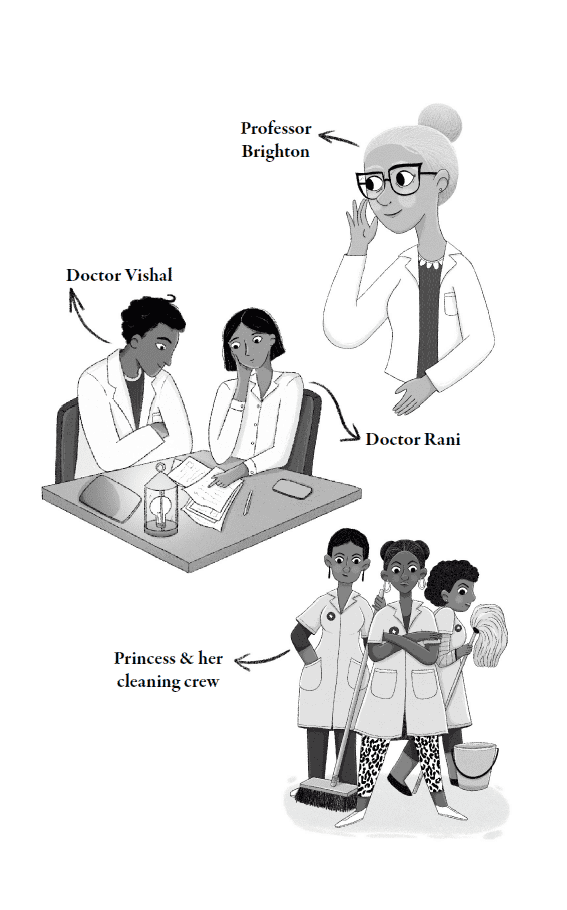 Professor Brighton

Doctor Vishal

Doctor Rani

Princess & her cleaning crew