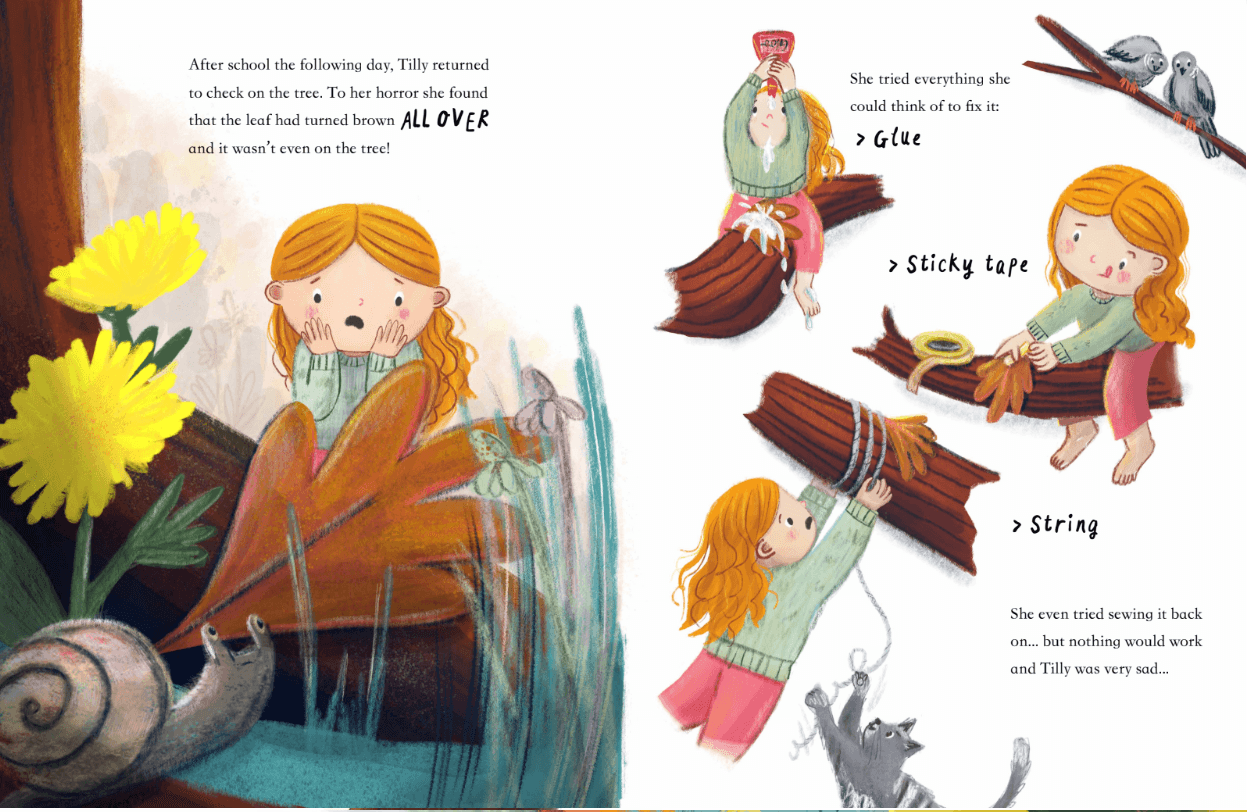 After school the following day, Tilly returned to check on the tree. To her horror she found that the leaf had turned brown ALL OVER and it wasn't even on the tree!

She tried everything she could think of to fix it:

> Glue

> Sticky tape

> String

She even tried sewing it back on... but nothing would work and Tilly was very sad...